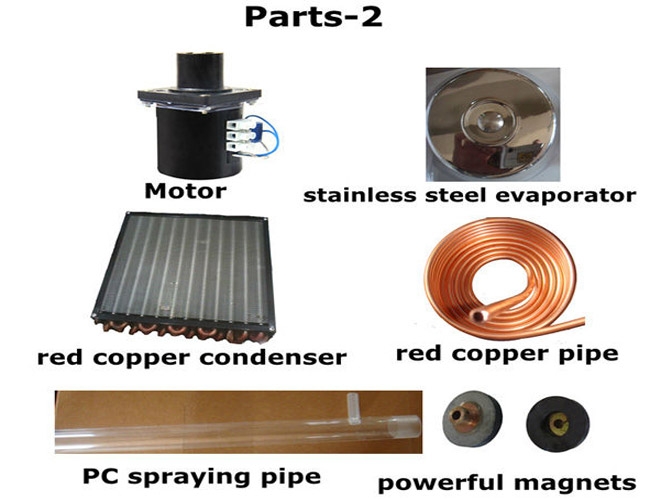 Parts-2

Motor

stainless steel evaporator

red copper condenser

red copper pipe

PC spraying pipe

powerful magnets