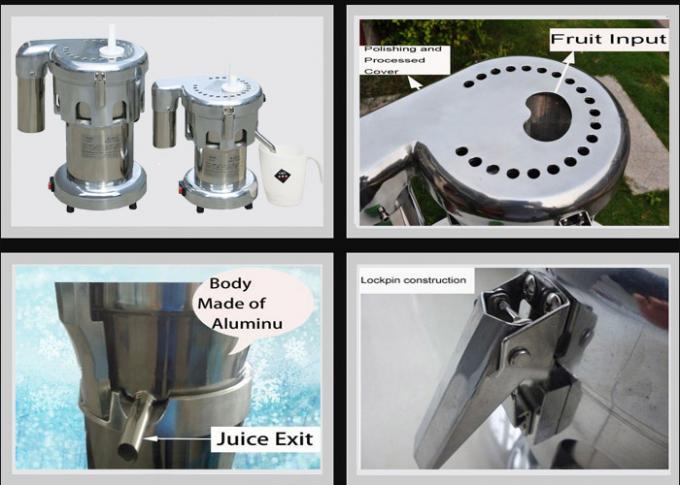 Polishing and Processed Cover

Fruit Input

Body Made of Aluminu

Juice Exit

Lockpin construction